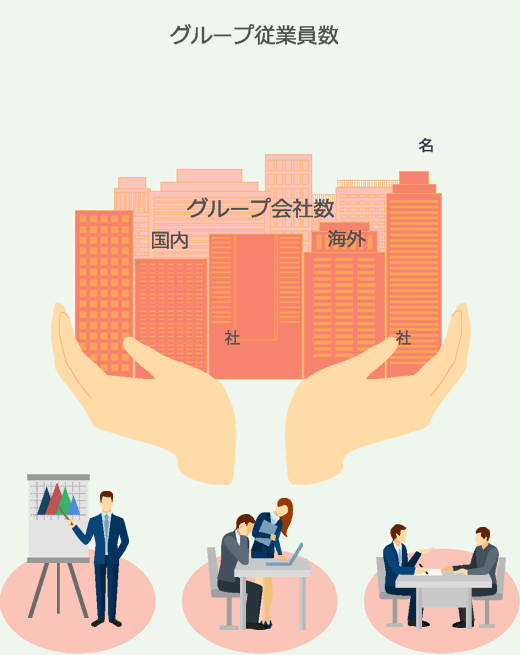 グループ従業員数

名

グループ会社数

国内

海外

社

社